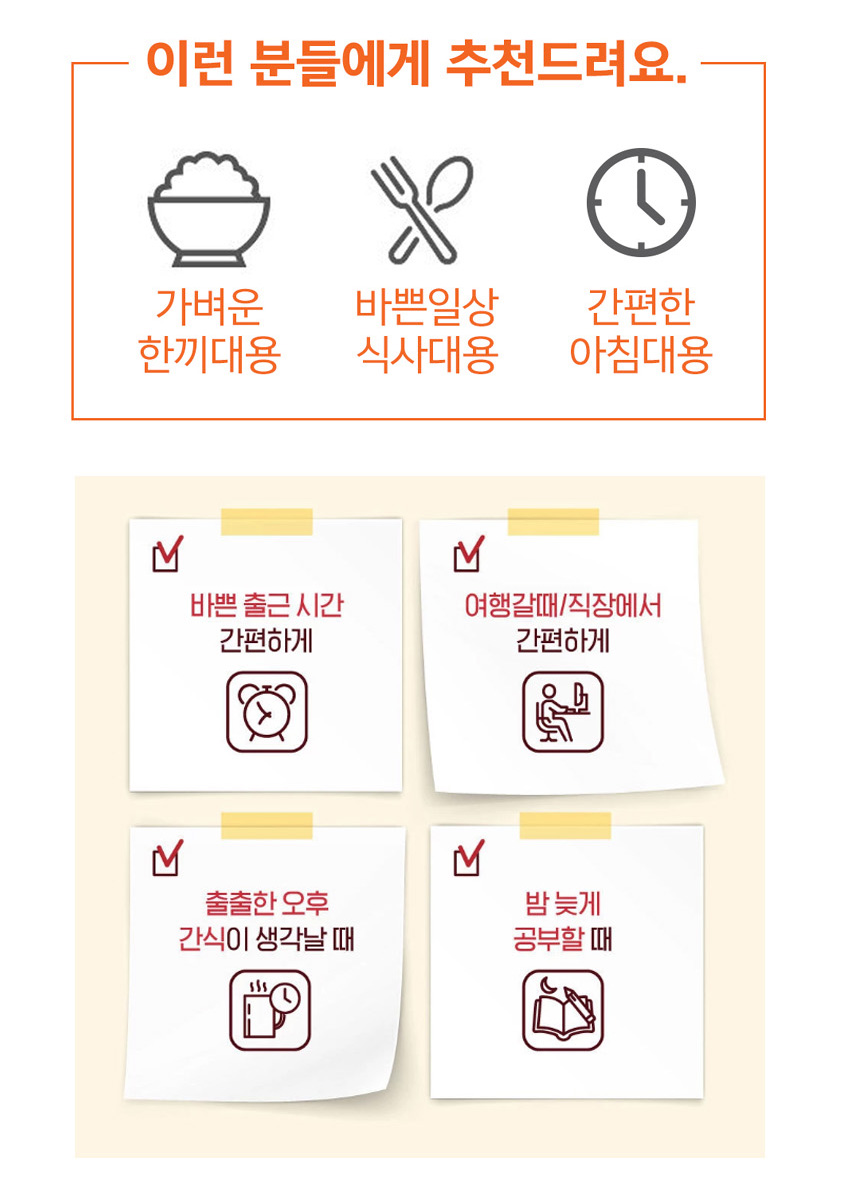 이런 분들에게 추천드려요.

가벼운
한끼대용

바쁜일상
식사대용

간편한
아침대용

바쁜 출근 시간
간편하게

여행갈때/직장에서
간편하게

출출한 오후
간식이 생각날 때

밤 늦게
공부할 때